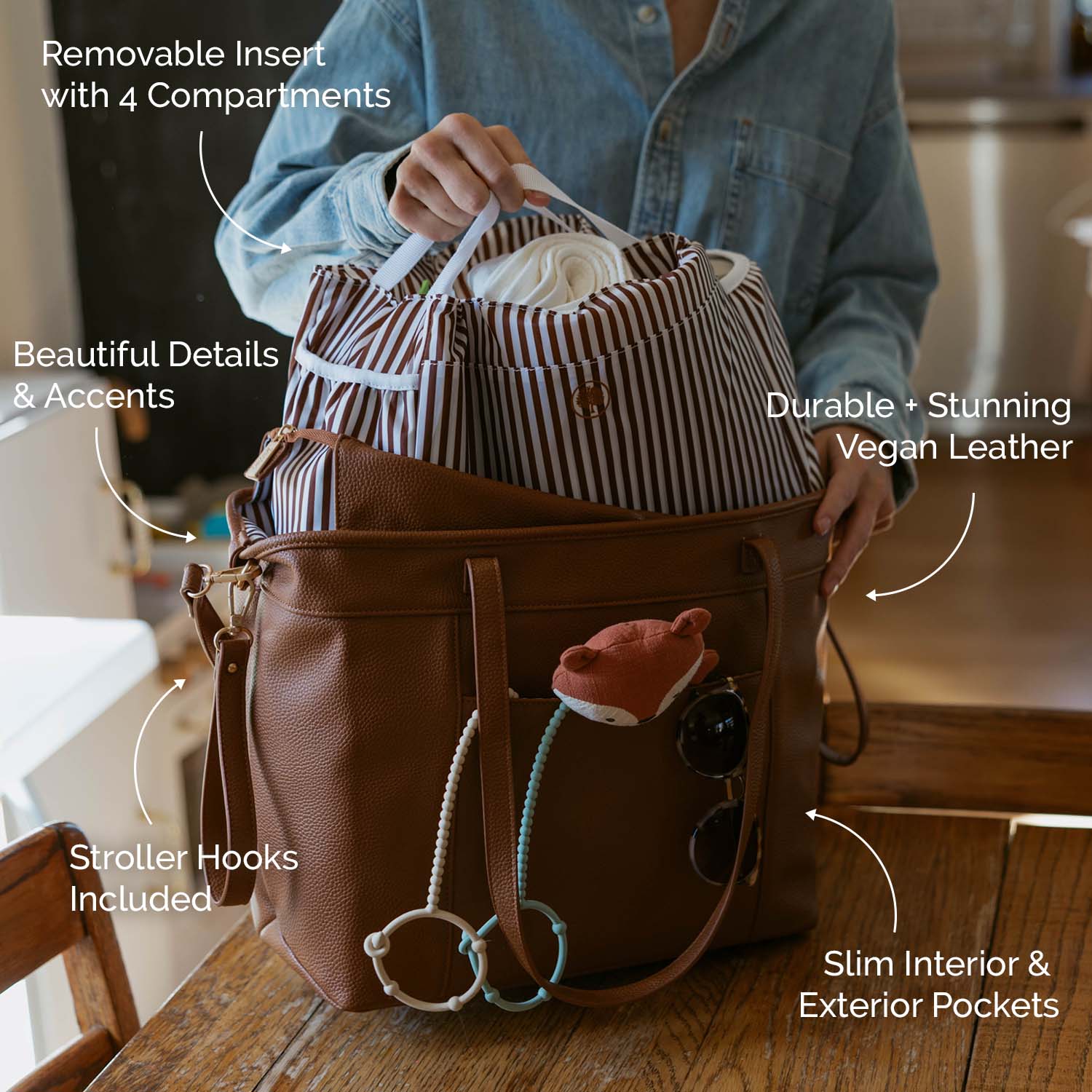 Removable Insert with 4 Compartments

Beautiful Details & Accents

Durable + Stunning Vegan Leather

Stroller Hooks Included

Slim Interior & Exterior Pockets