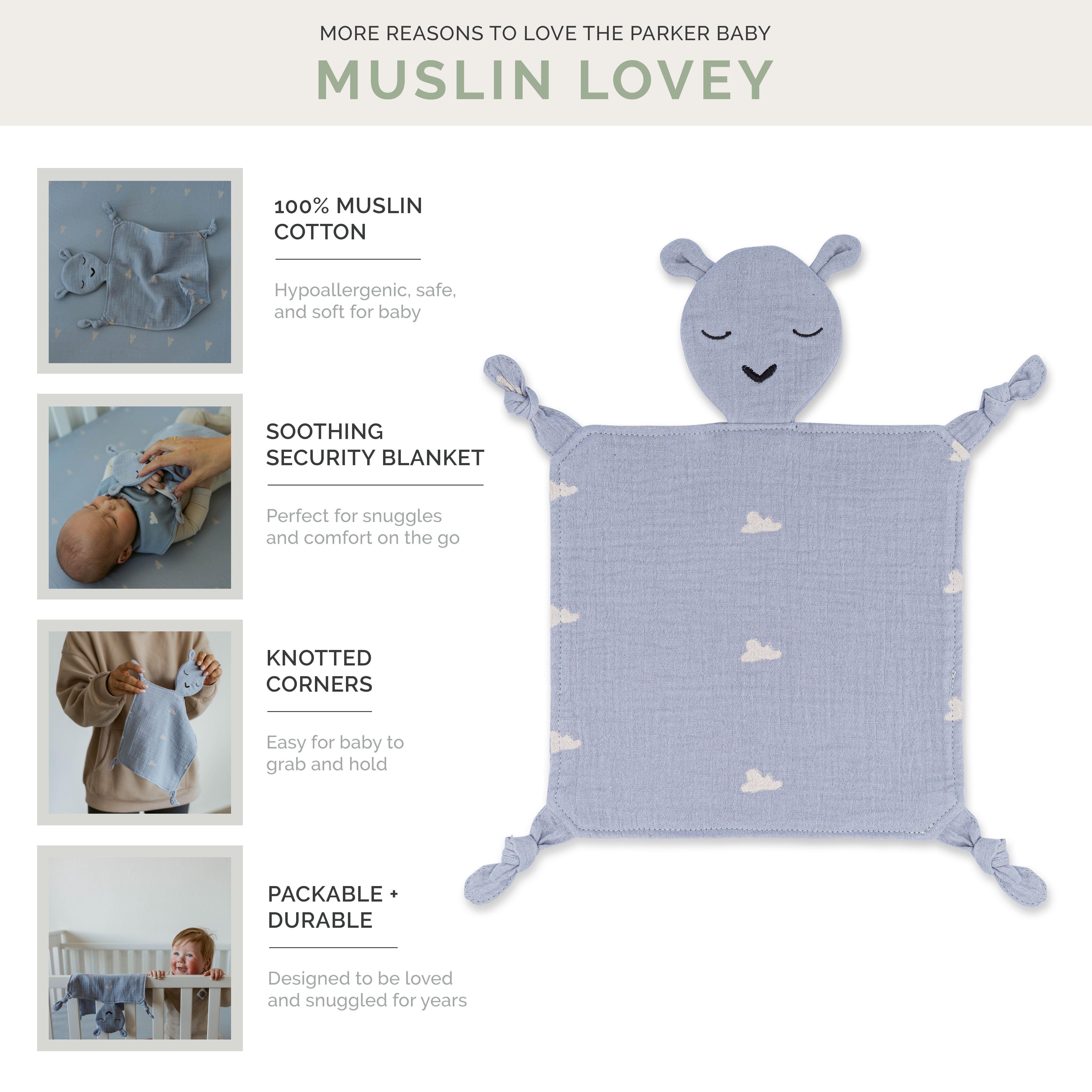 MORE REASONS TO LOVE THE PARKER BABY

MUSLIN LOVEY

100% MUSLIN COTTON

Hypoallergenic, safe, and soft for baby

SOOTHING SECURITY BLANKET

Perfect for snuggles and comfort on the go

KNOTTED CORNERS

Easy for baby to grab and hold

PACKABLE + DURABLE

Designed to be loved and snuggled for years