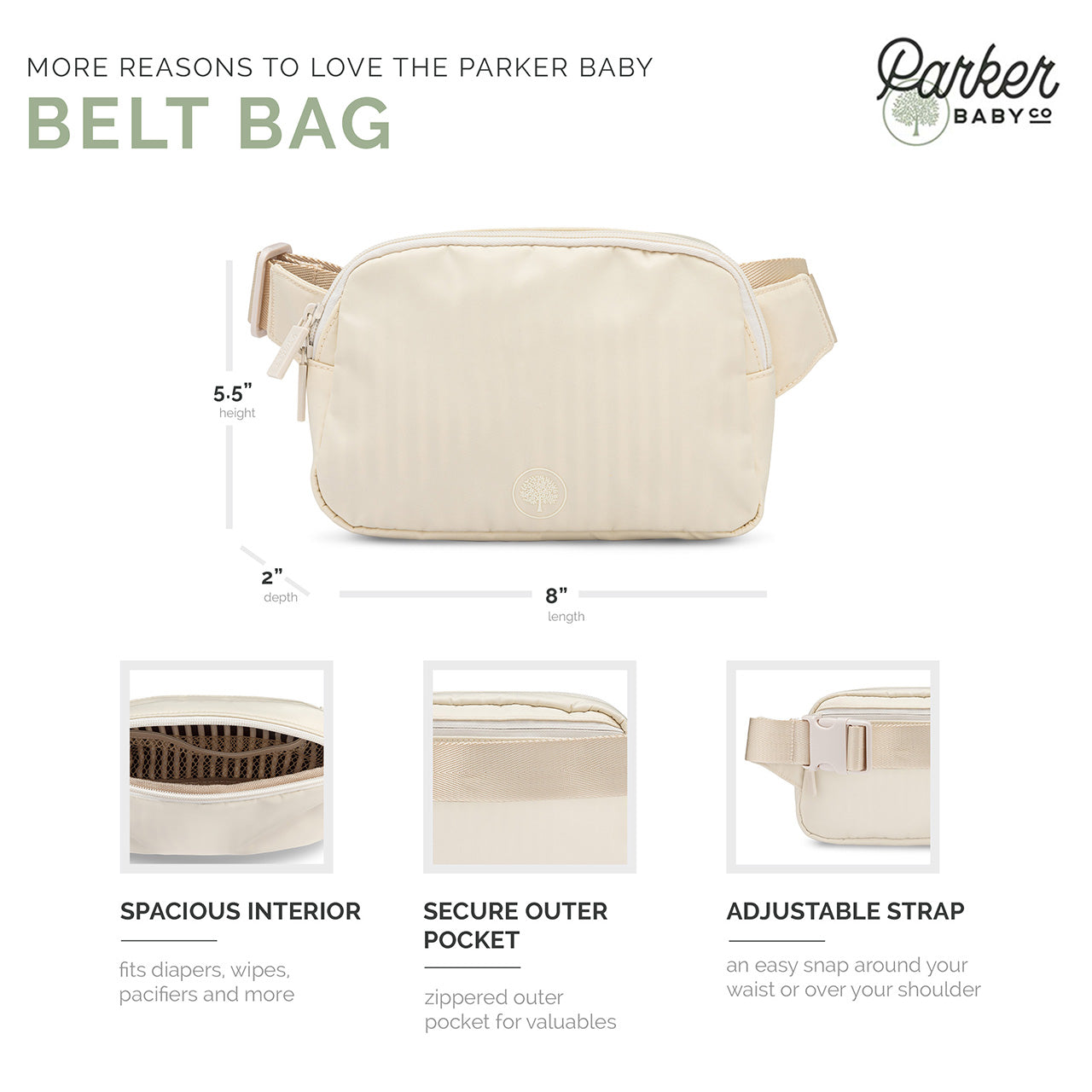 MORE REASONS TO LOVE THE PARKER BABY

BELT BAG

Parker BABY CO

5.5"
height

2"
depth

8"
length

SPACIOUS INTERIOR

fits diapers, wipes, pacifiers and more

SECURE OUTER POCKET

zippered outer pocket for valuables

ADJUSTABLE STRAP

an easy snap around your waist or over your shoulder