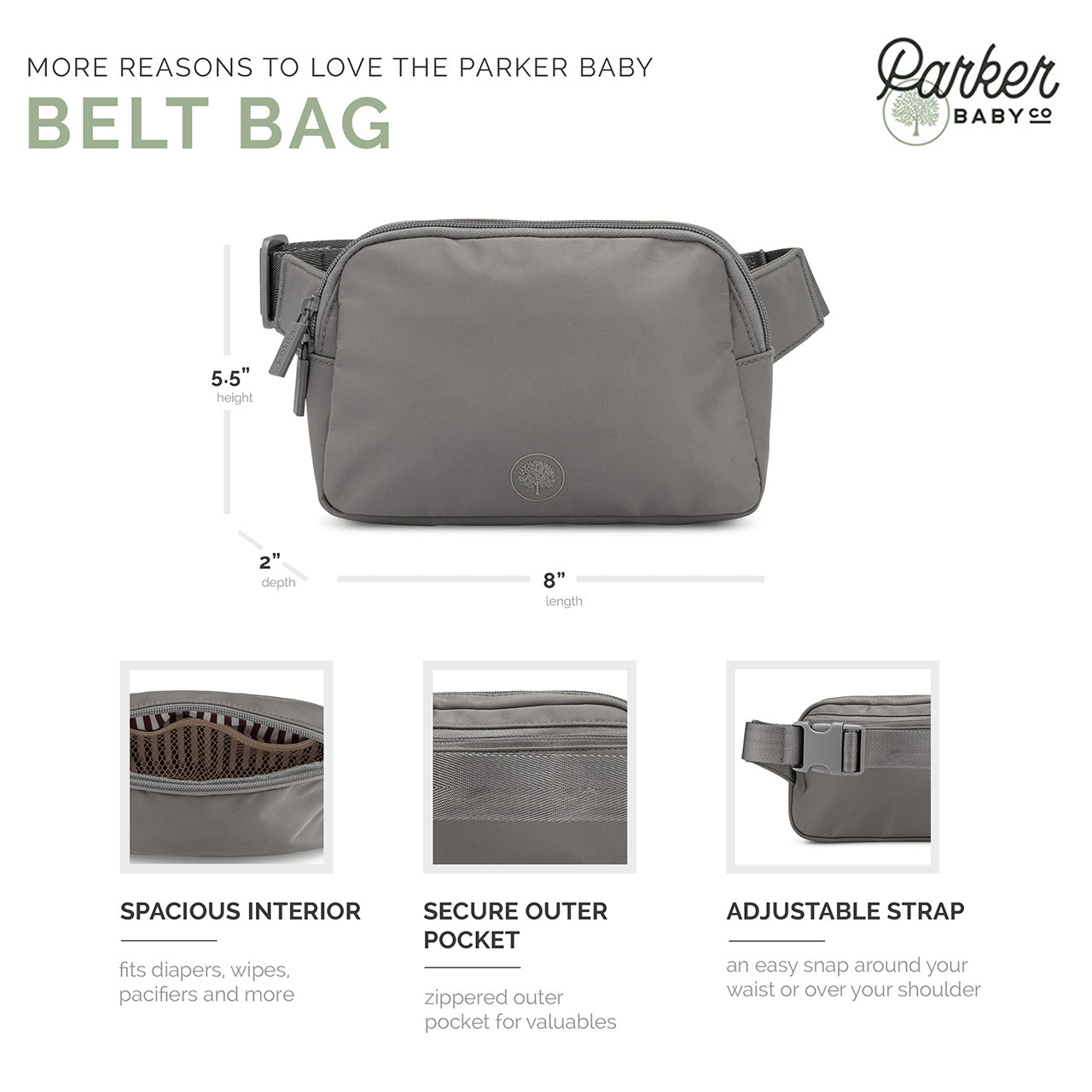 MORE REASONS TO LOVE THE PARKER BABY
BELT BAG

Parker
BABY CO

5.5"
height

2"
depth

8"
length

SPACIOUS INTERIOR

fits diapers, wipes, pacifiers and more

SECURE OUTER POCKET

zippered outer pocket for valuables

ADJUSTABLE STRAP

an easy snap around your waist or over your shoulder