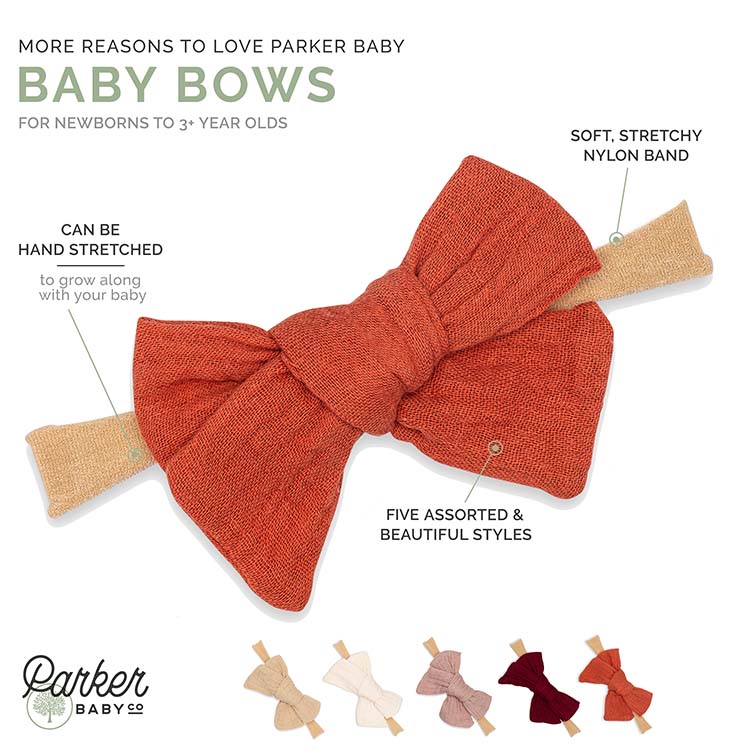 MORE REASONS TO LOVE PARKER BABY

BABY BOWS

FOR NEWBORNS TO 3+ YEAR OLDS

SOFT, STRETCHY NYLON BAND

CAN BE HAND STRETCHED

to grow along with your baby

FIVE ASSORTED & BEAUTIFUL STYLES

Parker BABY CO